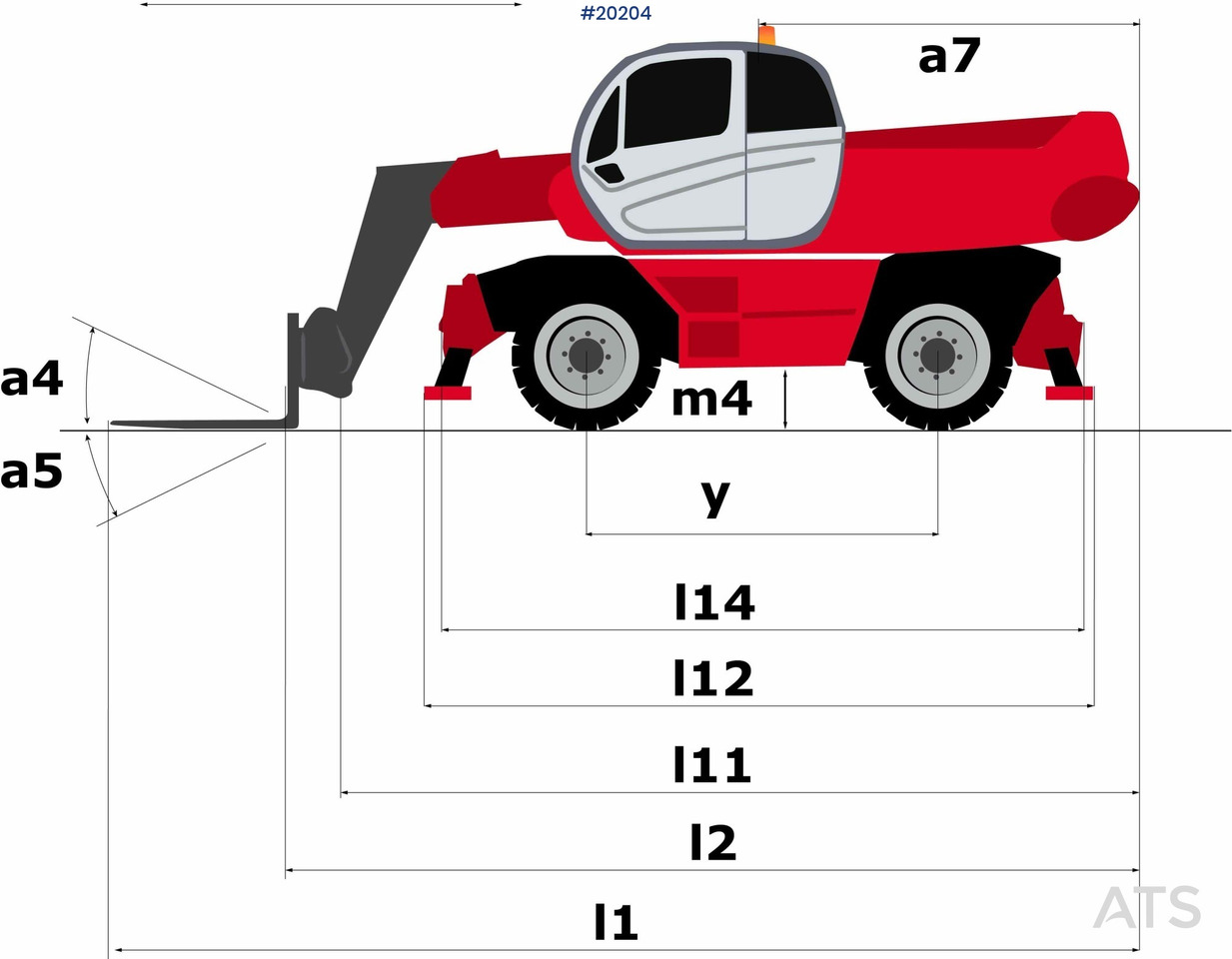 #20204

a7

a4

a5

m4

y

l14

l12

l11

l2

l1

ATS