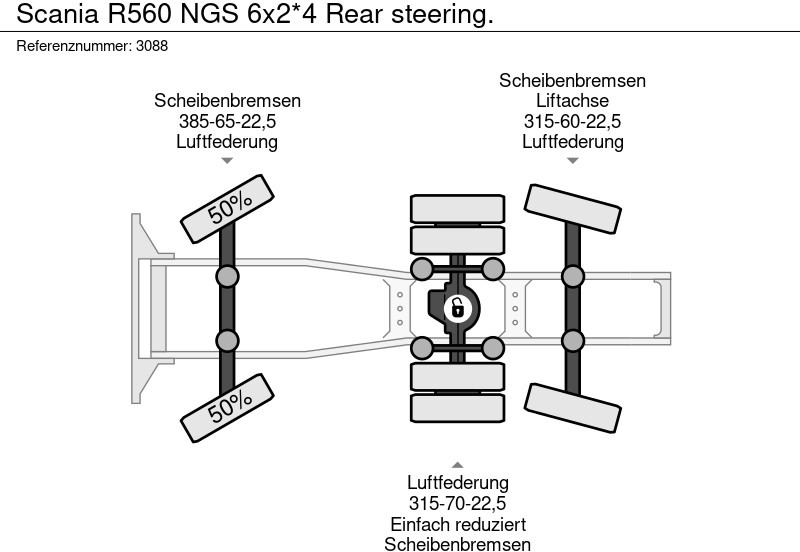 Scania R560 NGS 6x2*4 Rear steering.

Referenznummer: 3088

Scheibenbremsen
385-65-22,5
Luftfederung

Scheibenbremsen
Liftachse
315-60-22,5
Luftfederung

50%

50%

Luftfederung
315-70-22,5
Einfach reduziert
Scheibenbremsen