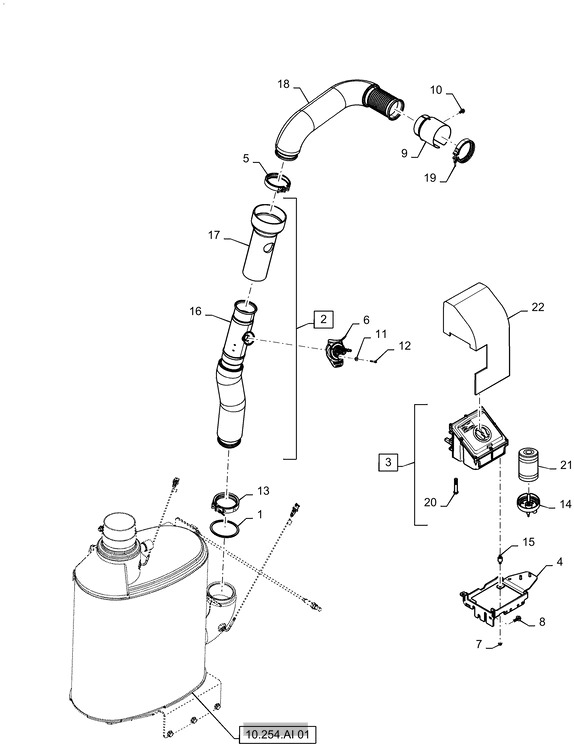 18
10
9
19
5
17
16
2
6
11
12
22
3
21
20
14
13
1
15
4
8
7
10.254.AI 01