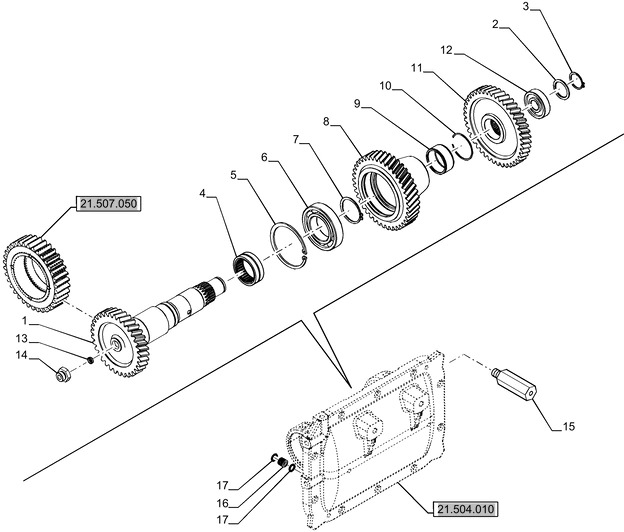 3
2
12
11
10
9
8
7
6
5
4
21.507.050
1
13
14
15
17
16
17
21.504.010