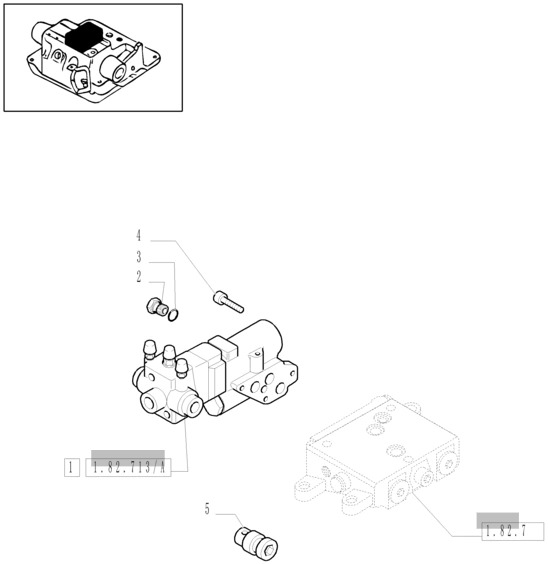 4
3
2
1 1.82.713/A
5
1.82.7