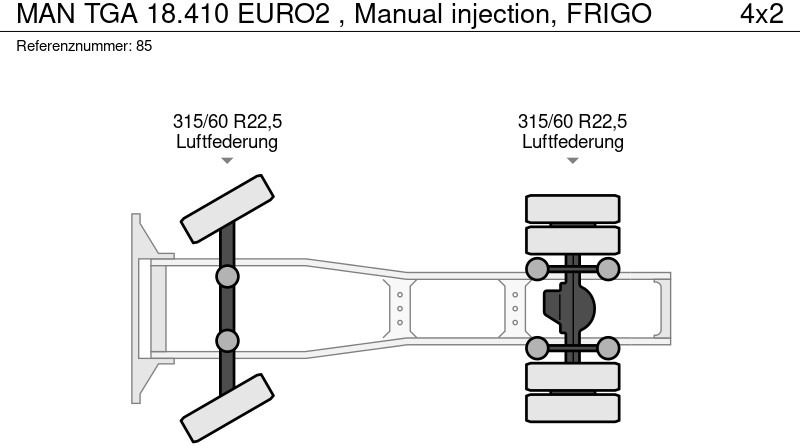 MAN TGA 18.410 EURO2 , Manual injection, FRIGO 4x2

Referenznummer: 85

315/60 R22,5
Luftfederung

315/60 R22,5
Luftfederung